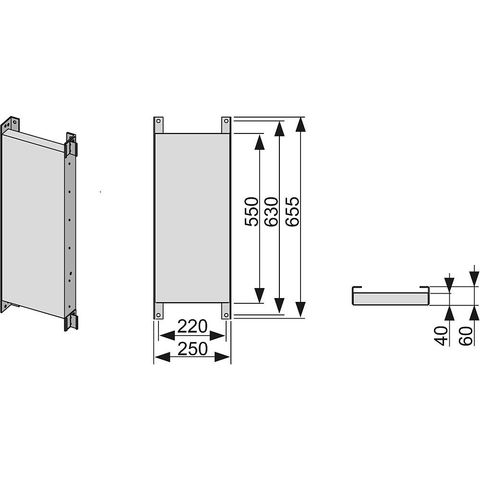 550
630
655
220
250
40
60