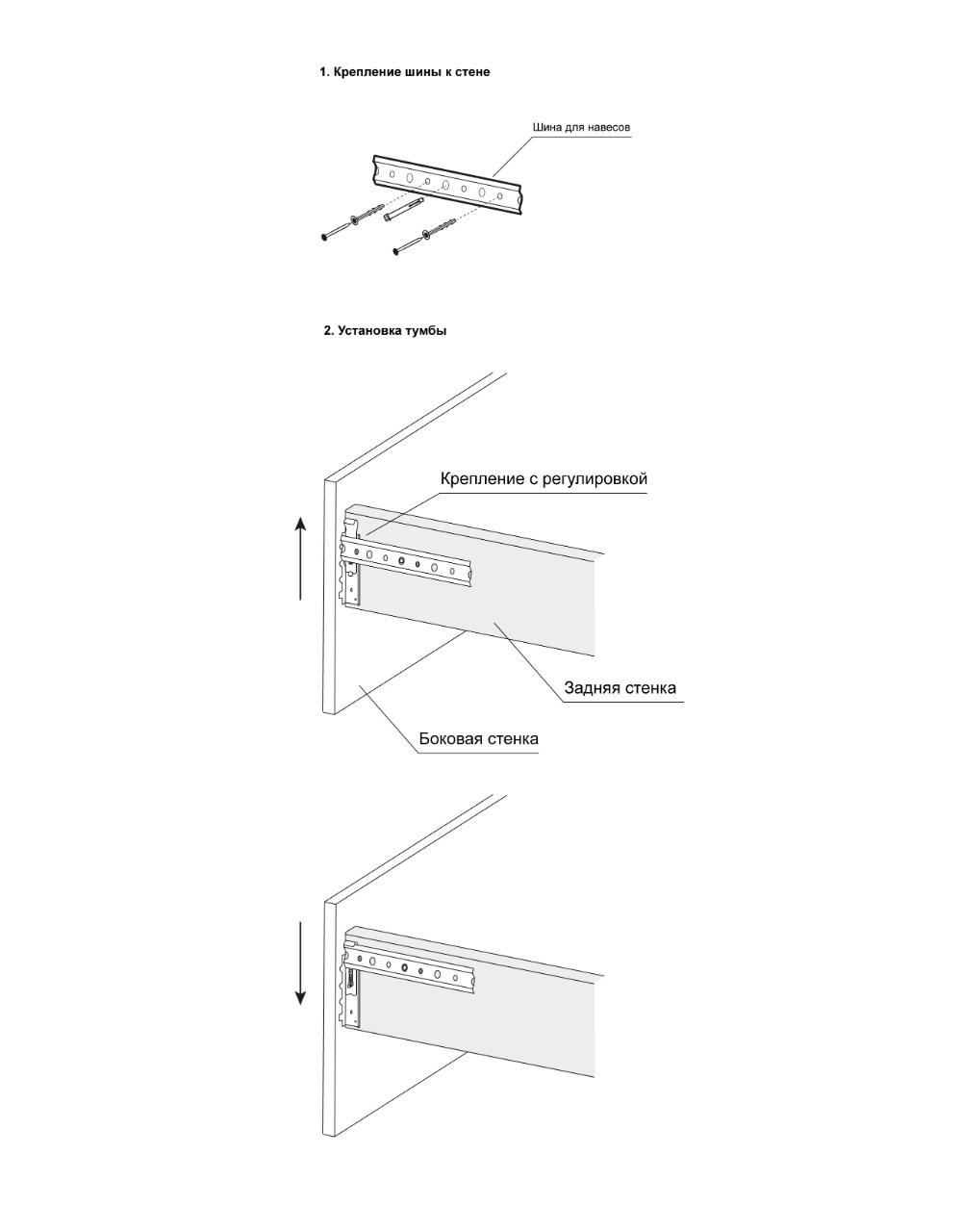 1. Крепление шины к стене

Шина для навесов

2. Установка тумбы

Крепление с регулировкой

Задняя стенка

Боковая стенка