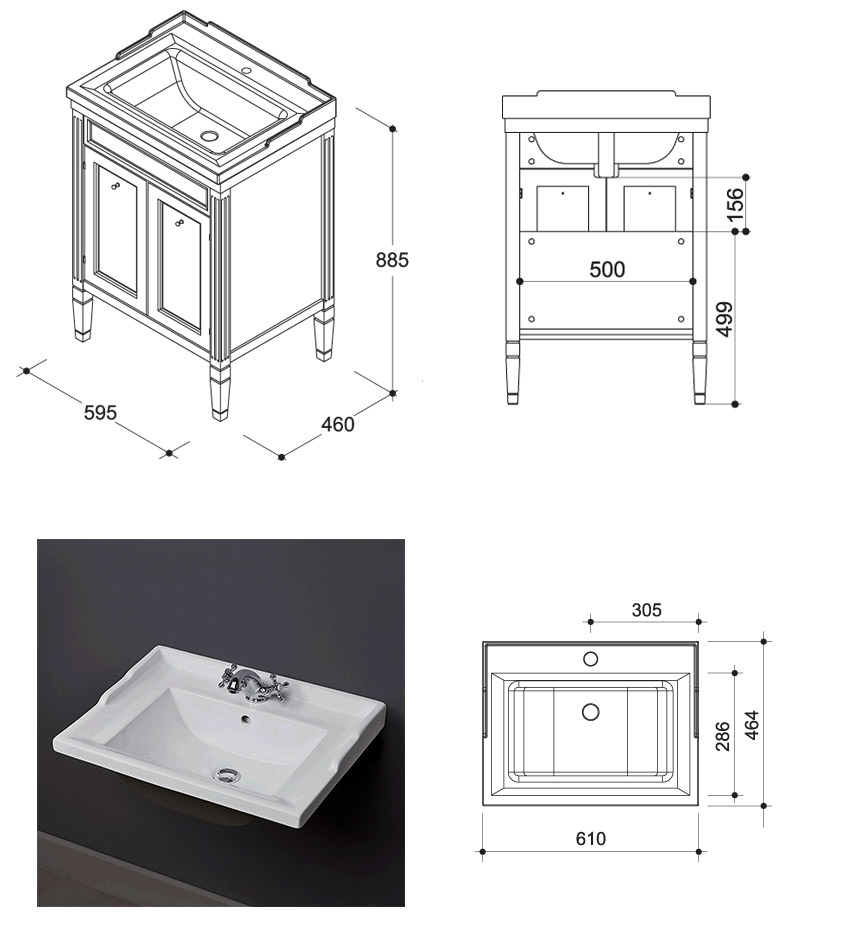 885
595
460
156
500
499
305
286
464
610